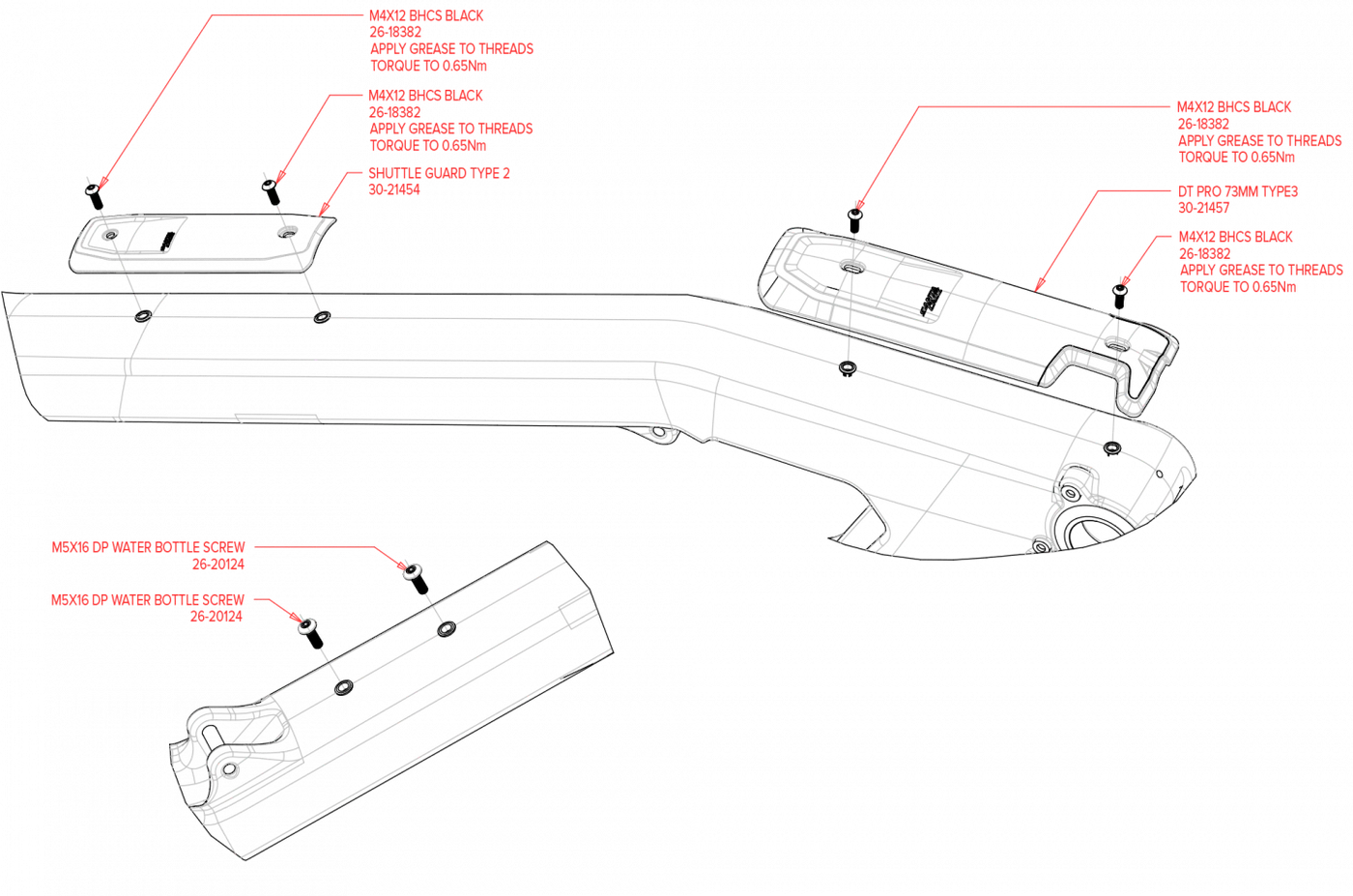 M4X12 BHCS BLACK
26-18382
APPLY GREASE TO THREADS
TORQUE TO 0.65Nm

M4X12 BHCS BLACK
26-18382
APPLY GREASE TO THREADS
TORQUE TO 0.65Nm

SHUTTLE GUARD TYPE 2
30-21454

M4X12 BHCS BLACK
26-18382
APPLY GREASE TO THREADS
TORQUE TO 0.65Nm

DT PRO 73MM TYPE3
30-21457

M4X12 BHCS BLACK
26-18382
APPLY GREASE TO THREADS
TORQUE TO 0.65Nm

M5X16 DP WATER BOTTLE SCREW
26-20124

M5X16 DP WATER BOTTLE SCREW
26-20124